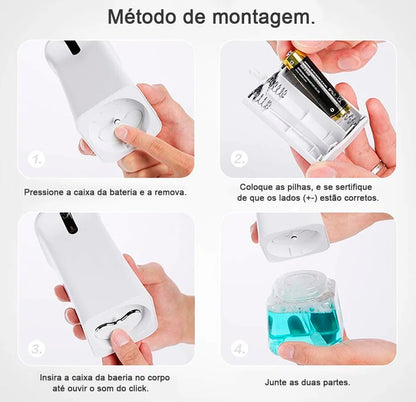 Método de montagem.

1.

Pressione a caixa da bateria e a remova.

2.

Coloque as pilhas, e se sertifique de que os lados (+-) estão corretos.

3.

Insira a caixa da baeria no corpo até ouvir o som do click.

4.

Junte as duas partes.