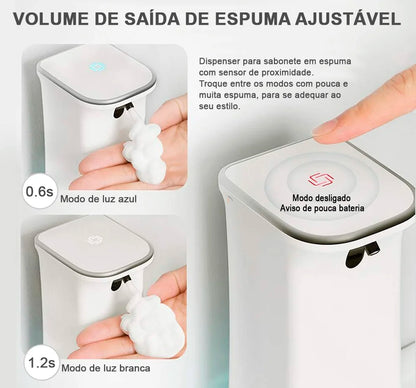 VOLUME DE SAÍDA DE ESPUMA AJUSTÁVEL

Dispenser para sabonete em espuma com sensor de proximidade.
Troque entre os modos com pouca e muita espuma, para se adequar ao seu estilo.

0.6s Modo de luz azul

Modo desligado
Aviso de pouca bateria

1.2s Modo de luz branca