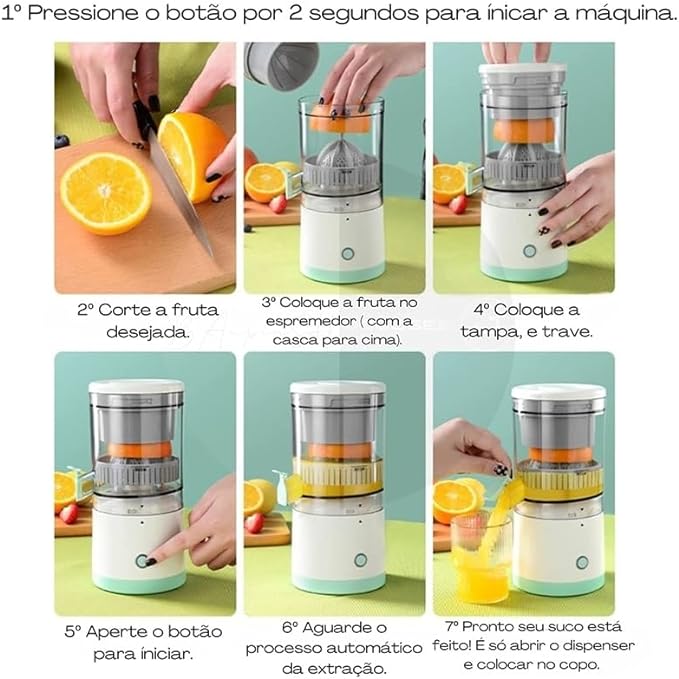 1º Pressione o botão por 2 segundos para ínicar a máquina.

2º Corte a fruta desejada.

3º Coloque a fruta no espremedor ( com a casca para cima).

4º Coloque a tampa, e trave.

5º Aperte o botão para íniciar.

6º Aguarde o processo automático da extração.

7º Pronto seu suco está feito! É só abrir o dispenser e colocar no copo.